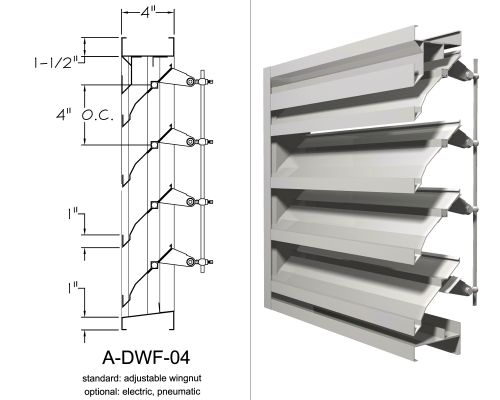 4"

1-1/2"

4" O.C.

1"

1"

A-DWF-04

standard: adjustable wingnut
optional: electric, pneumatic