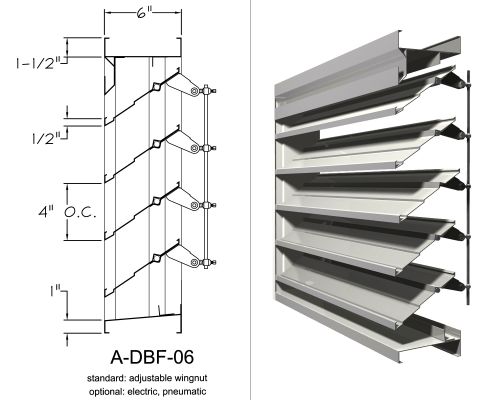 6"

1-1/2"

1/2"

4" O.C.

1"

A-DBF-06

standard: adjustable wingnut
optional: electric, pneumatic