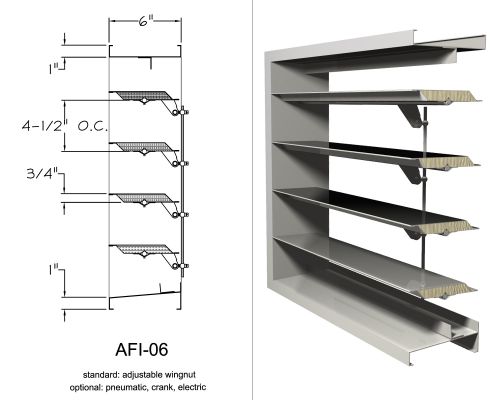 6"

1"

4-1/2" O.C.

3/4"

1"

AFI-06

standard: adjustable wingnut
optional: pneumatic, crank, electric