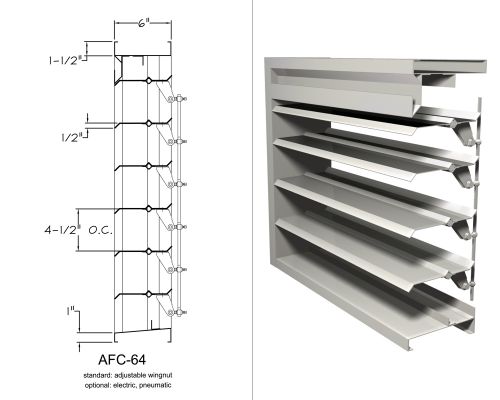 6"

1-1/2"

1/2"

4-1/2" O.C.

1"

AFC-64

standard: adjustable wingnut
optional: electric, pneumatic