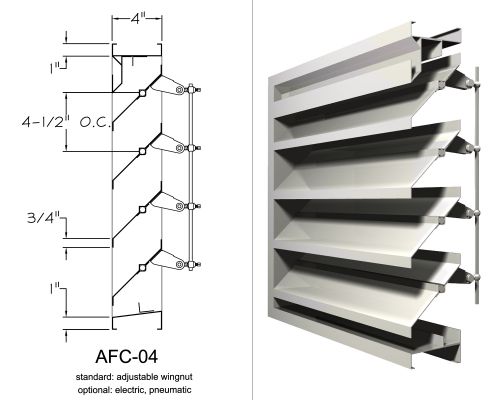 4"

1"

4-1/2" O.C.

3/4"

1"

AFC-04

standard: adjustable wingnut

optional: electric, pneumatic